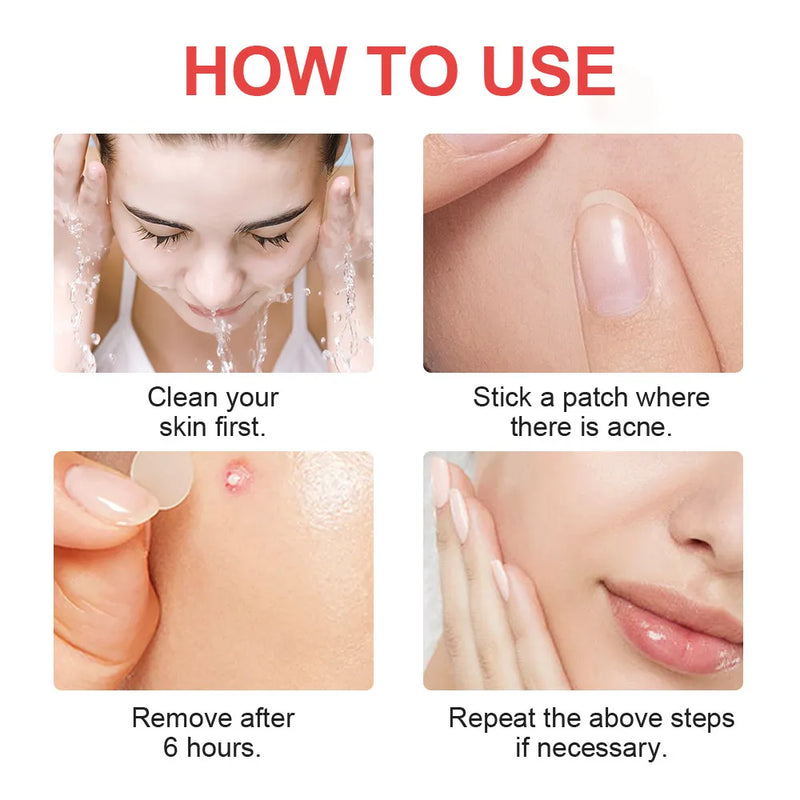 HOW TO USE

Clean your skin first.

Stick a patch where there is acne.

Remove after 6 hours.

Repeat the above steps if necessary.